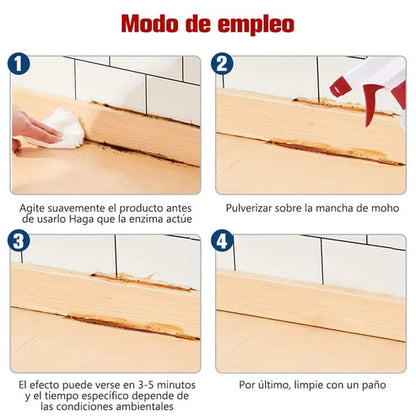 Modo de empleo

1

Agite suavemente el producto antes de usarlo Haga que la enzima actúe

2

Pulverizar sobre la mancha de moho

3

El efecto puede verse en 3-5 minutos y el tiempo específico depende de las condiciones ambientales

4

Por último, limpie con un paño